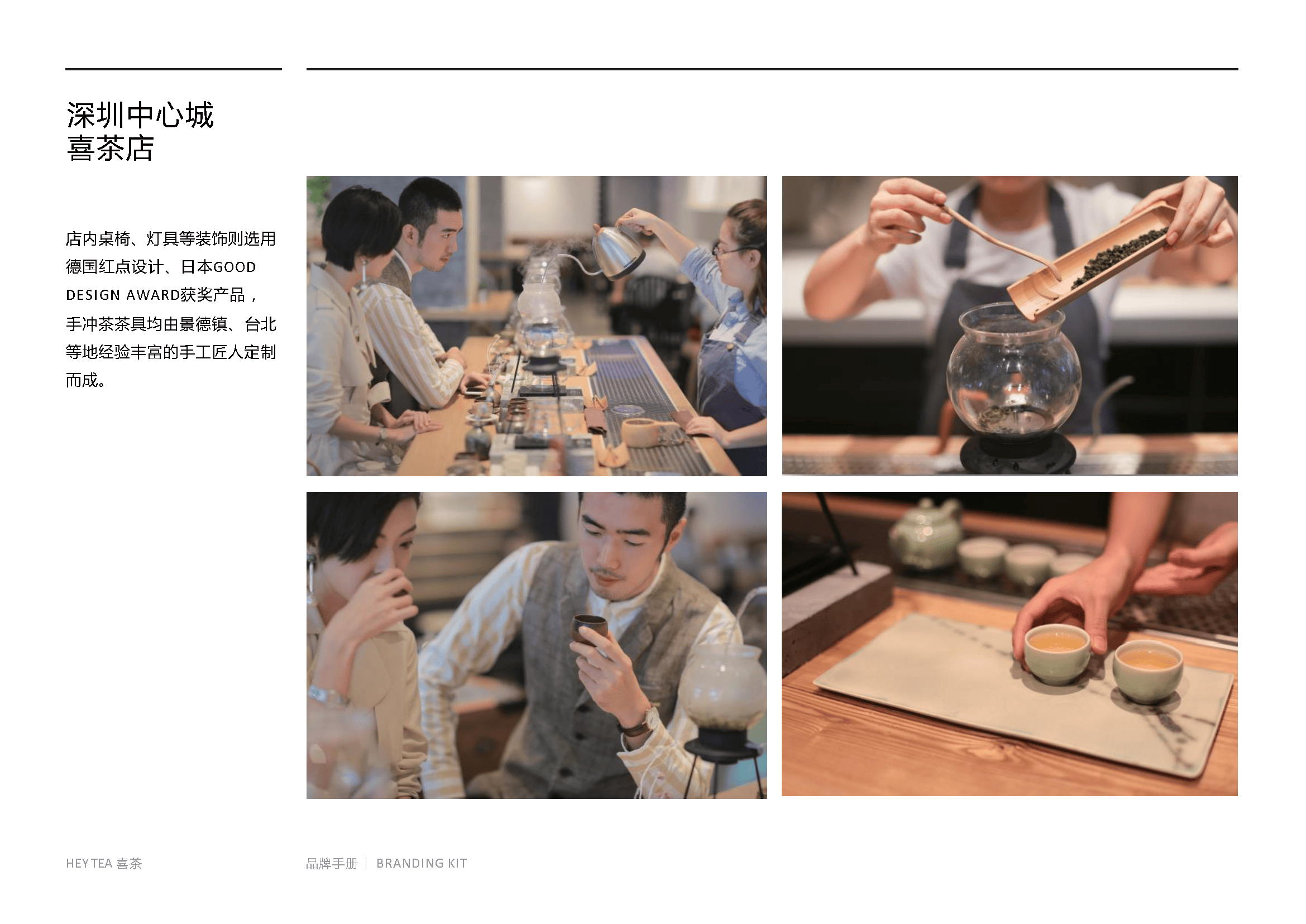 深圳中心城
喜茶店

店内桌椅、灯具等装饰则选用德国红点设计、日本GOOD DESIGN AWARD获奖产品，手冲茶茶具均由景德镇、台北等地经验丰富的手工匠人定制而成。

HEYTEA 喜茶

品牌手册 | BRANDING KIT